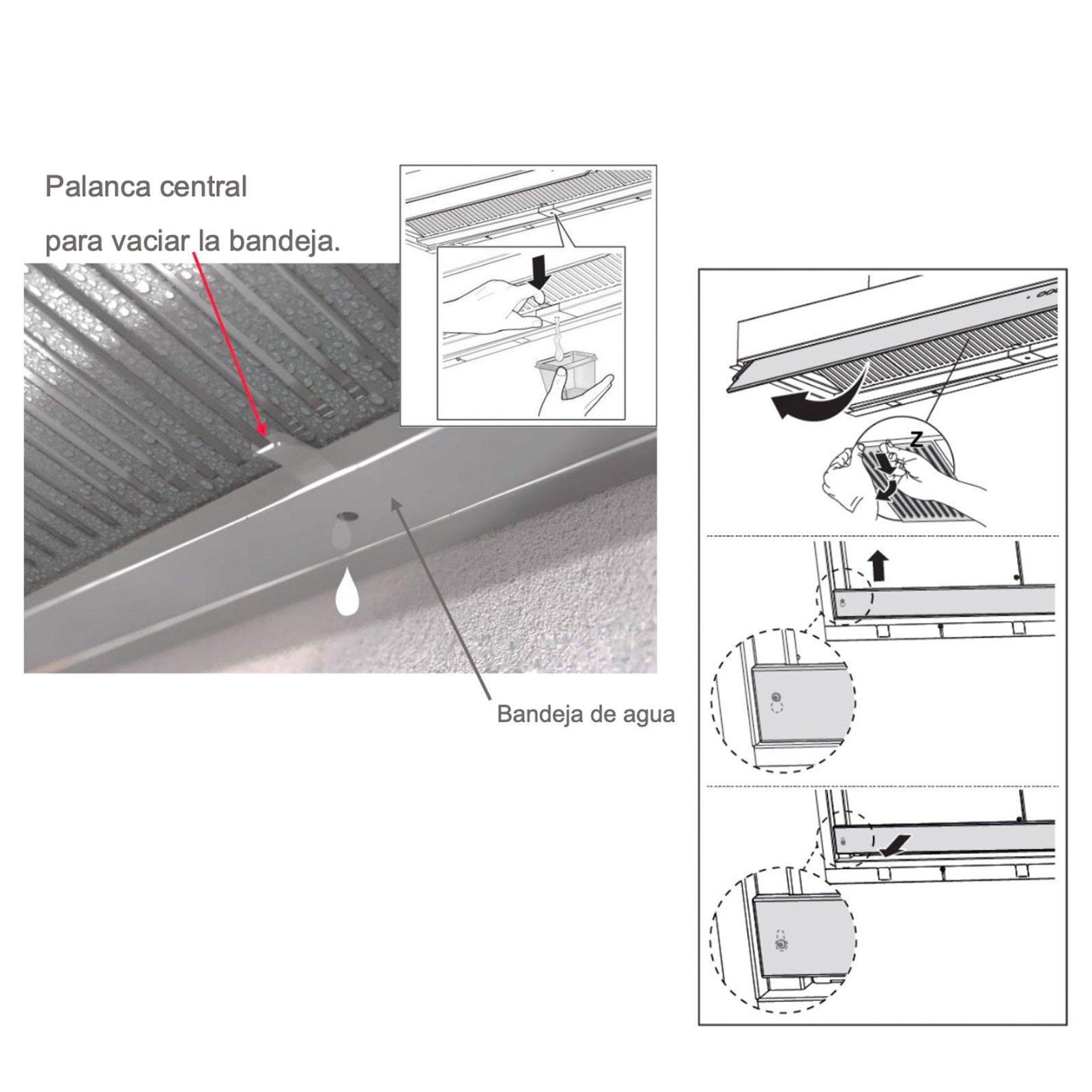 Palanca central
para vaciar la bandeja.

Bandeja de agua

Z